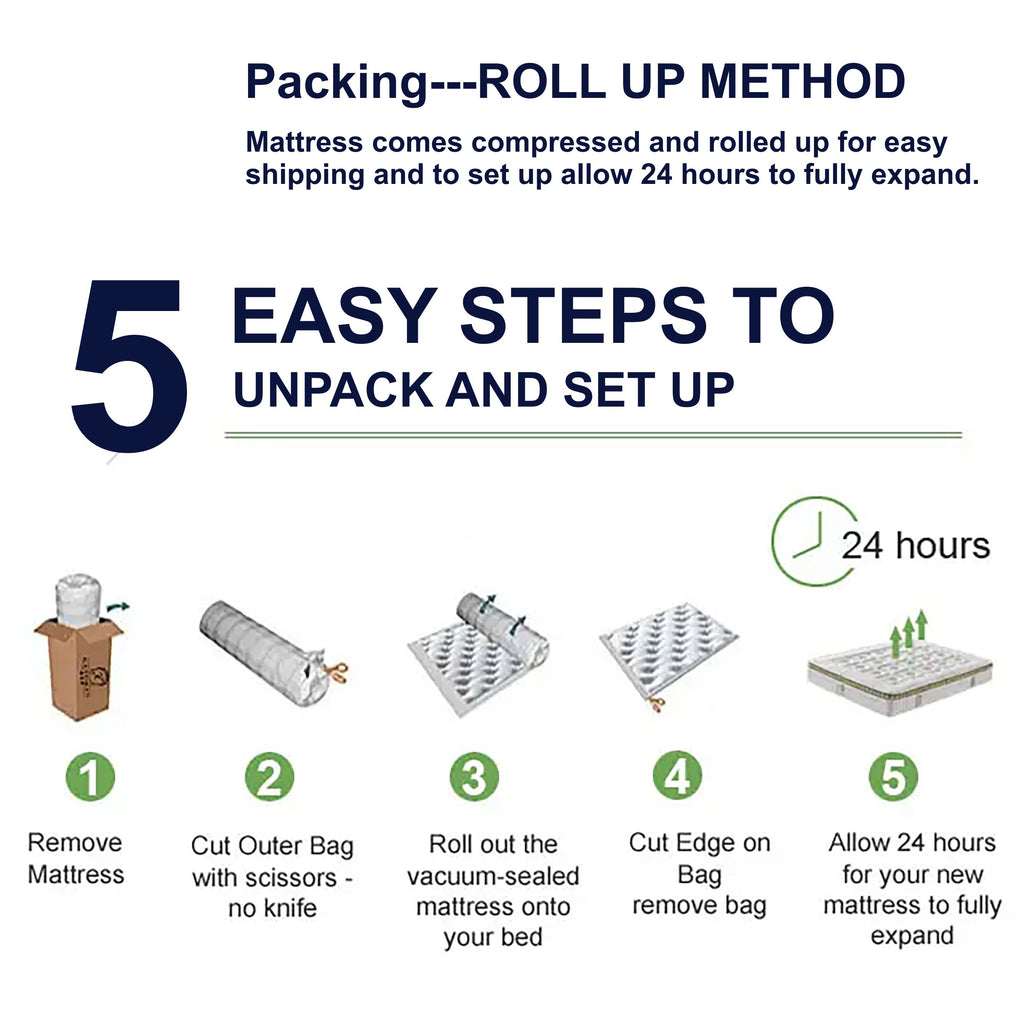 Packing---ROLL UP METHOD

Mattress comes compressed and rolled up for easy shipping and to set up allow 24 hours to fully expand.

5 EASY STEPS TO UNPACK AND SET UP

24 hours

1
Remove Mattress

2
Cut Outer Bag with scissors - no knife

3
Roll out the vacuum-sealed mattress onto your bed

4
Cut Edge on Bag remove bag

5
Allow 24 hours for your new mattress to fully expand